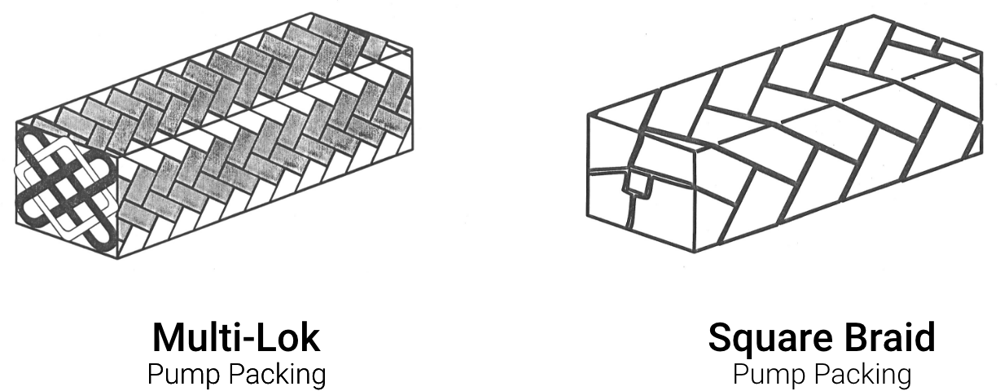 Multi-Lok
Pump Packing

Square Braid
Pump Packing